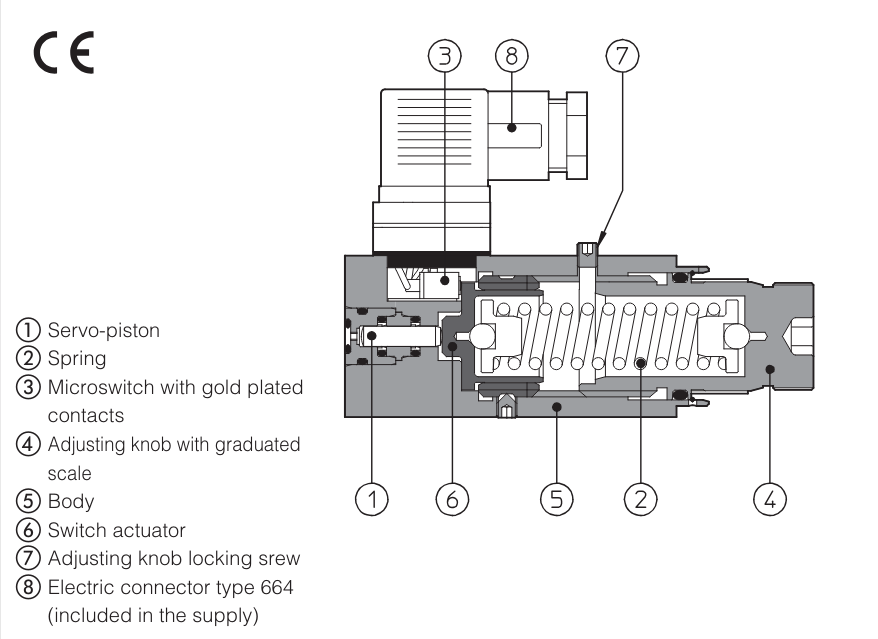 CE

① Servo-piston
② Spring
③ Microswitch with gold plated contacts
④ Adjusting knob with graduated scale
⑤ Body
⑥ Switch actuator
⑦ Adjusting knob locking srew
⑧ Electric connector type 664 (included in the supply)

③ ⑧ ⑦

① ⑥ ⑤ ② ④