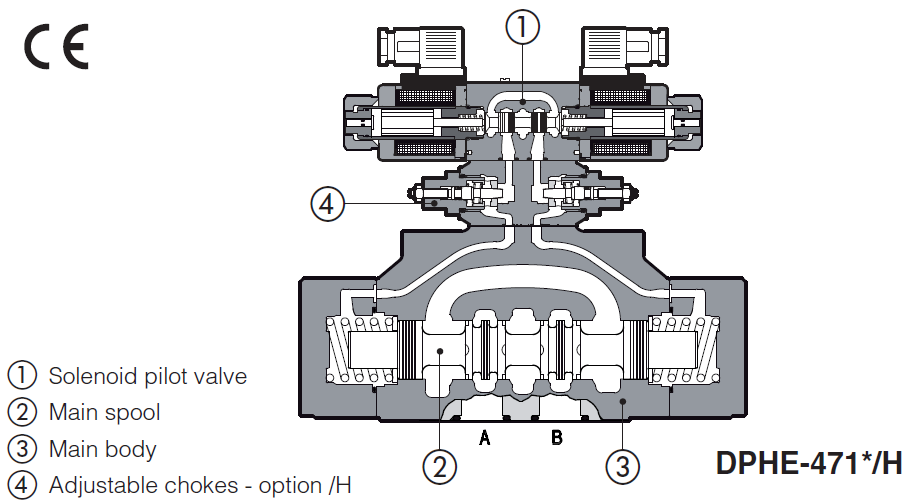 CE

①

④

A B

② ③

① Solenoid pilot valve
② Main spool
③ Main body
④ Adjustable chokes - option /H

DPHE-471*/H