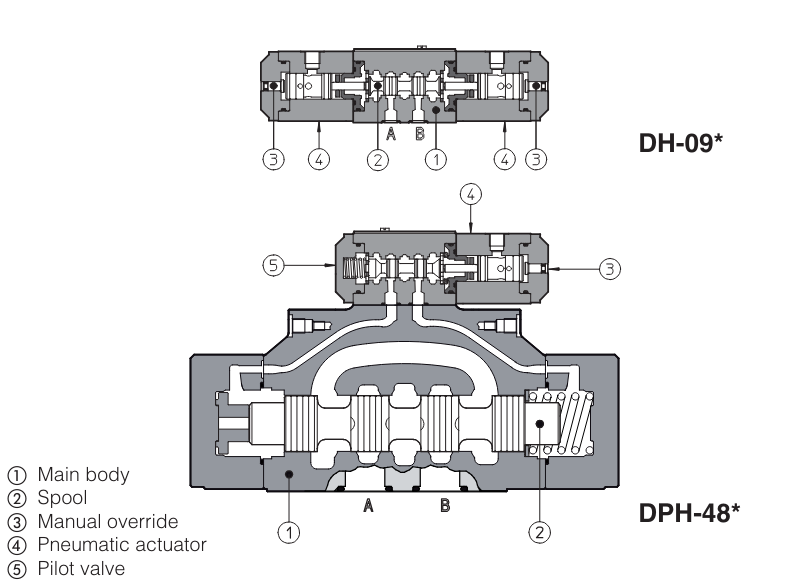 A B
3 4 2 1 4 3
DH-09*
4
5
3
A B
1 2
DPH-48*
① Main body
② Spool
③ Manual override
④ Pneumatic actuator
⑤ Pilot valve