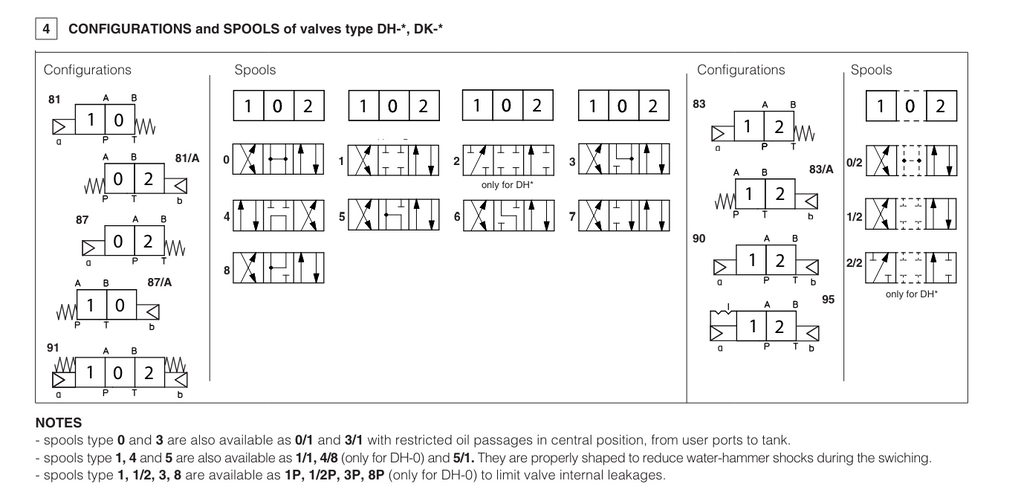 4 CONFIGURATIONS and SPOOLS of valves type DH-*, DK-*

Configurations

81
A B
1 0
a P T

A B 81/A
0 2
P T b

87 A B
0 2
a P T

A B 87/A
1 0
P T b

91 A B
1 0 2
a P T b

Spools

1 0 2
1 0 2
1 0 2
1 0 2

0
1
2
only for DH*
3
4
5
6
7
8

Configurations

83
A B
1 2
a P T

A B 83/A
1 2
P T b

90 A B
1 2
a P T b

95
A B
1 2
a P T b

Spools

1 0 2

0/2
1/2
2/2
only for DH*

NOTES
- spools type **0** and **3** are also available as **0/1** and **3/1** with restricted oil passages in central position, from user ports to tank.
- spools type **1, 4** and **5** are also available as **1/1, 4/8** (only for DH-0) and **5/1.** They are properly shaped to reduce water-hammer shocks during the swiching.
- spools type **1, 1/2, 3, 8** are available as **1P, 1/2P, 3P, 8P** (only for DH-0) to limit valve internal leakages.