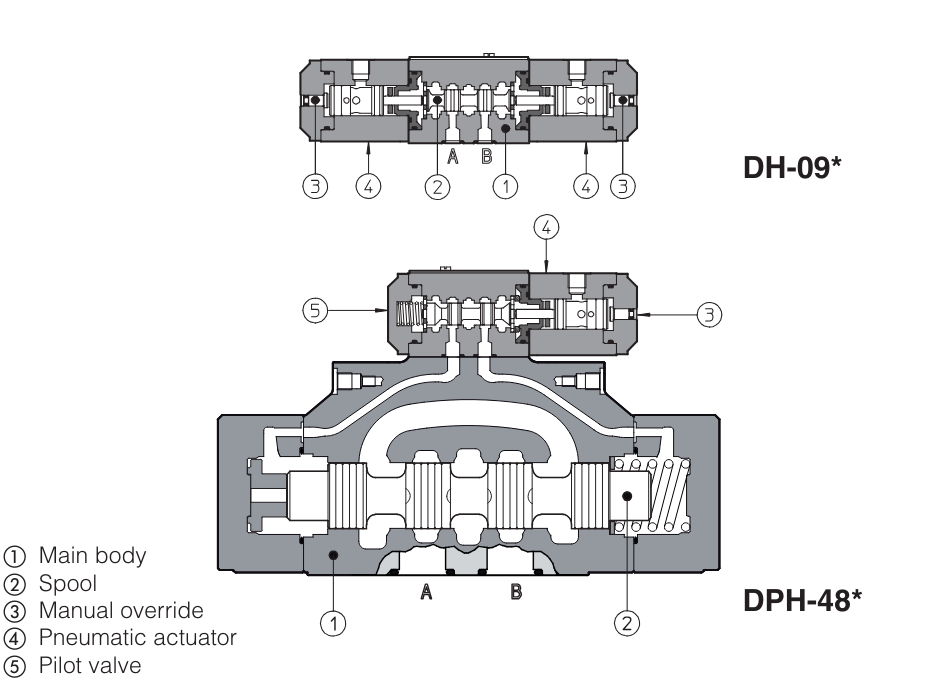 A B

③ ④ ② ① ④ ③

DH-09*

④

⑤ ③

A B

① ②

DPH-48*

① Main body
② Spool
③ Manual override
④ Pneumatic actuator
⑤ Pilot valve