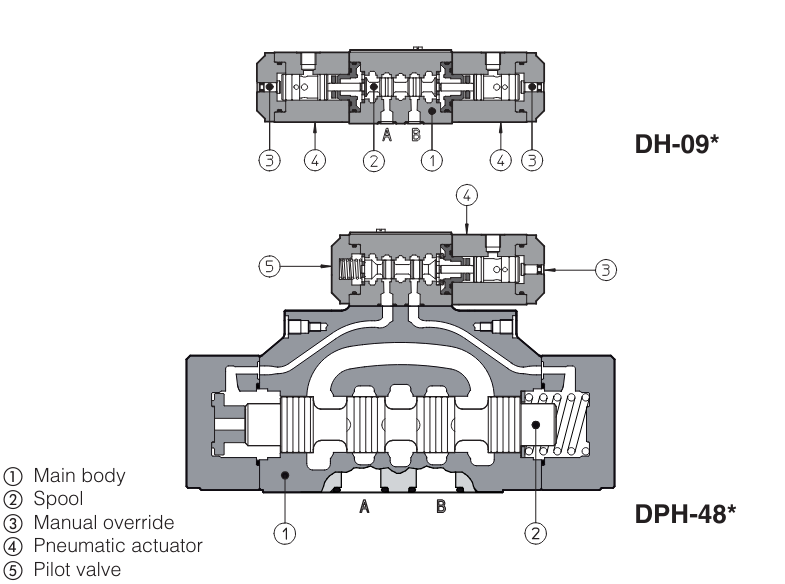 A B
③ ④ ② ① ④ ③
DH-09*

④
⑤ ③

A B
① ②
DPH-48*

① Main body
② Spool
③ Manual override
④ Pneumatic actuator
⑤ Pilot valve