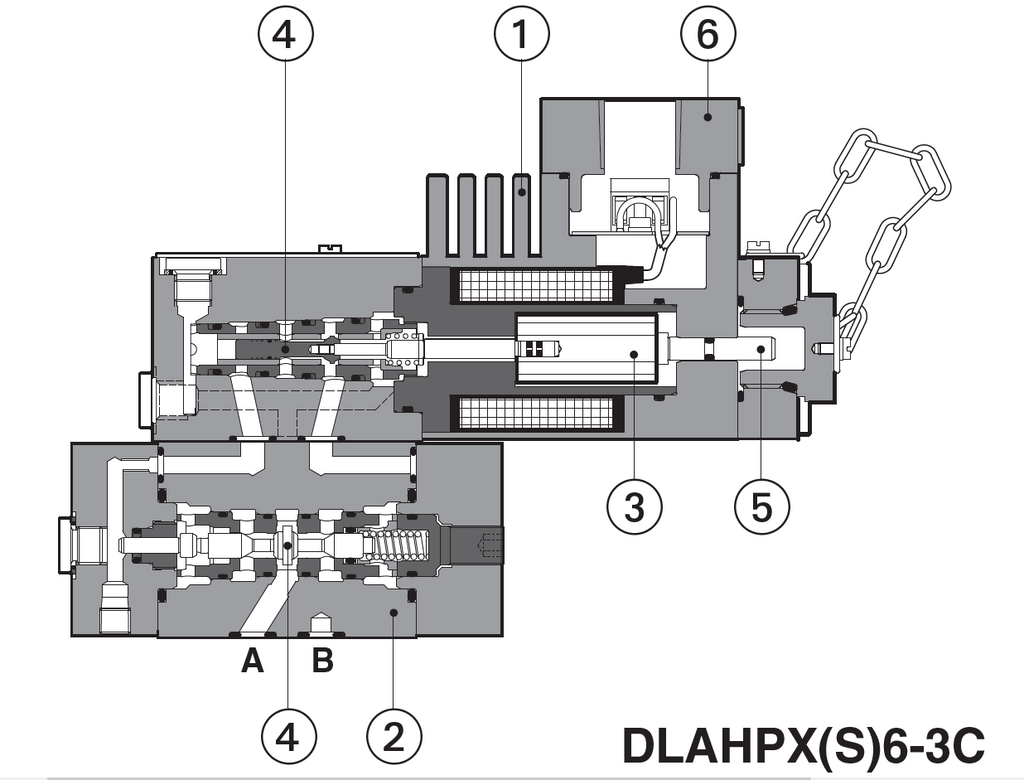 4
1
6
3
5
A
B
4
2
DLAHPX(S)6-3C