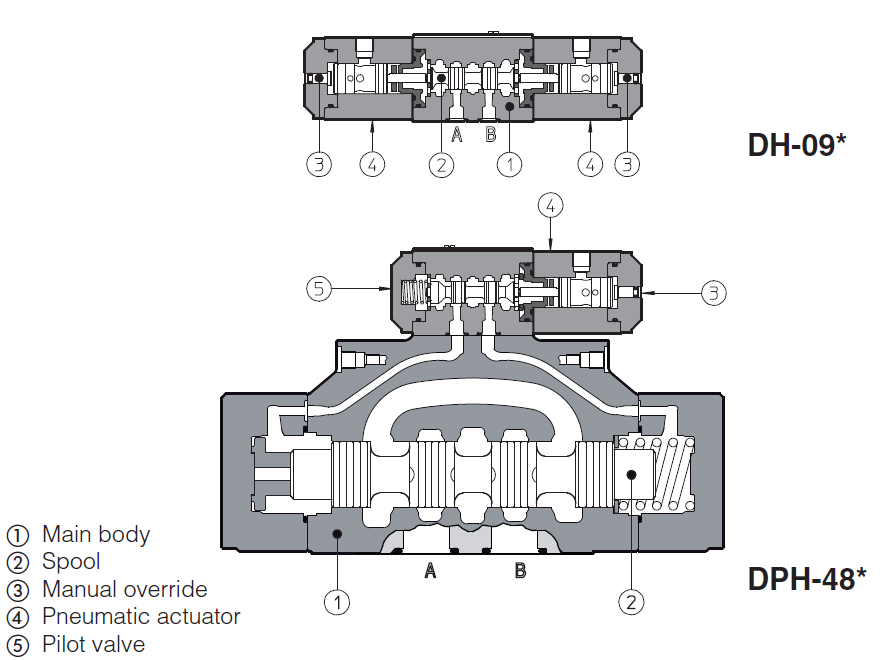 A B

③ ④ ② ① ④ ③

DH-09*

④

⑤ ③

A B

① ②

DPH-48*

① Main body
② Spool
③ Manual override
④ Pneumatic actuator
⑤ Pilot valve