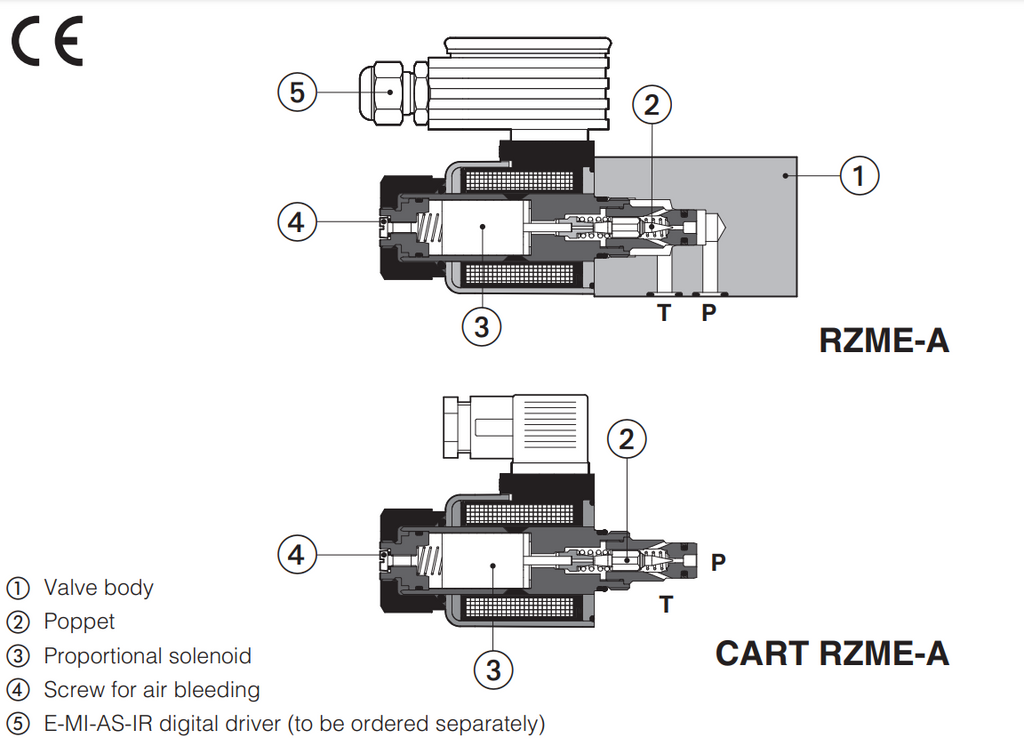 CE

5
2
1
4
3
T P
RZME-A

2
4
P
T
3
CART RZME-A

① Valve body
② Poppet
③ Proportional solenoid
④ Screw for air bleeding
⑤ E-MI-AS-IR digital driver (to be ordered separately)