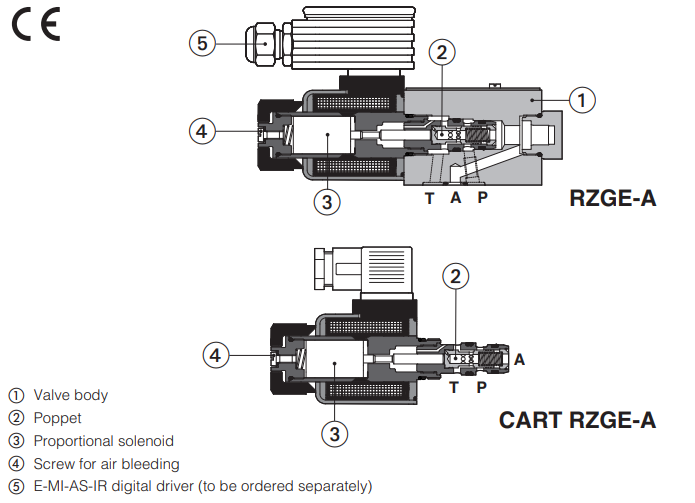 CE

5
2
1
4
3
T A P
RZGE-A

2
4
A
T P
3
CART RZGE-A

① Valve body
② Poppet
③ Proportional solenoid
④ Screw for air bleeding
⑤ E-MI-AS-IR digital driver (to be ordered separately)