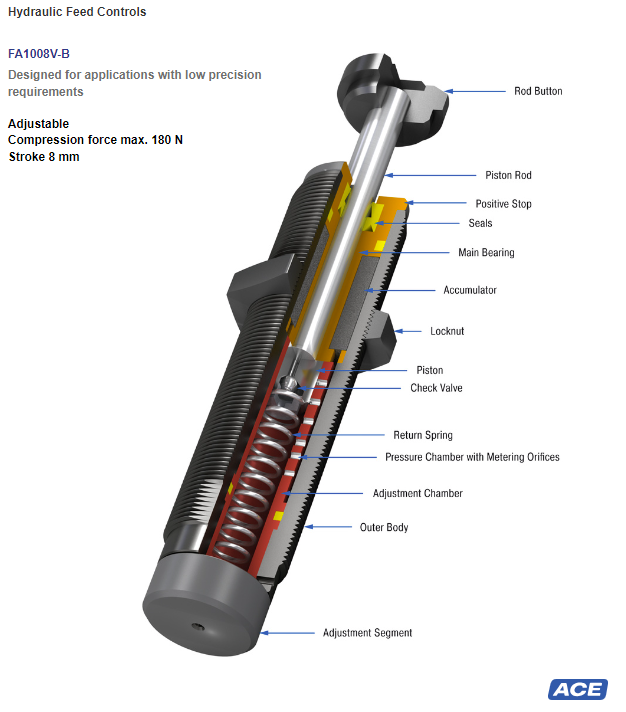 Hydraulic Feed Controls

FA1008V-B

Designed for applications with low precision requirements

Adjustable
Compression force max. 180 N
Stroke 8 mm

Rod Button
Piston Rod
Positive Stop
Seals
Main Bearing
Accumulator
Locknut
Piston
Check Valve
Return Spring
Pressure Chamber with Metering Orifices
Adjustment Chamber
Outer Body
Adjustment Segment

ACE