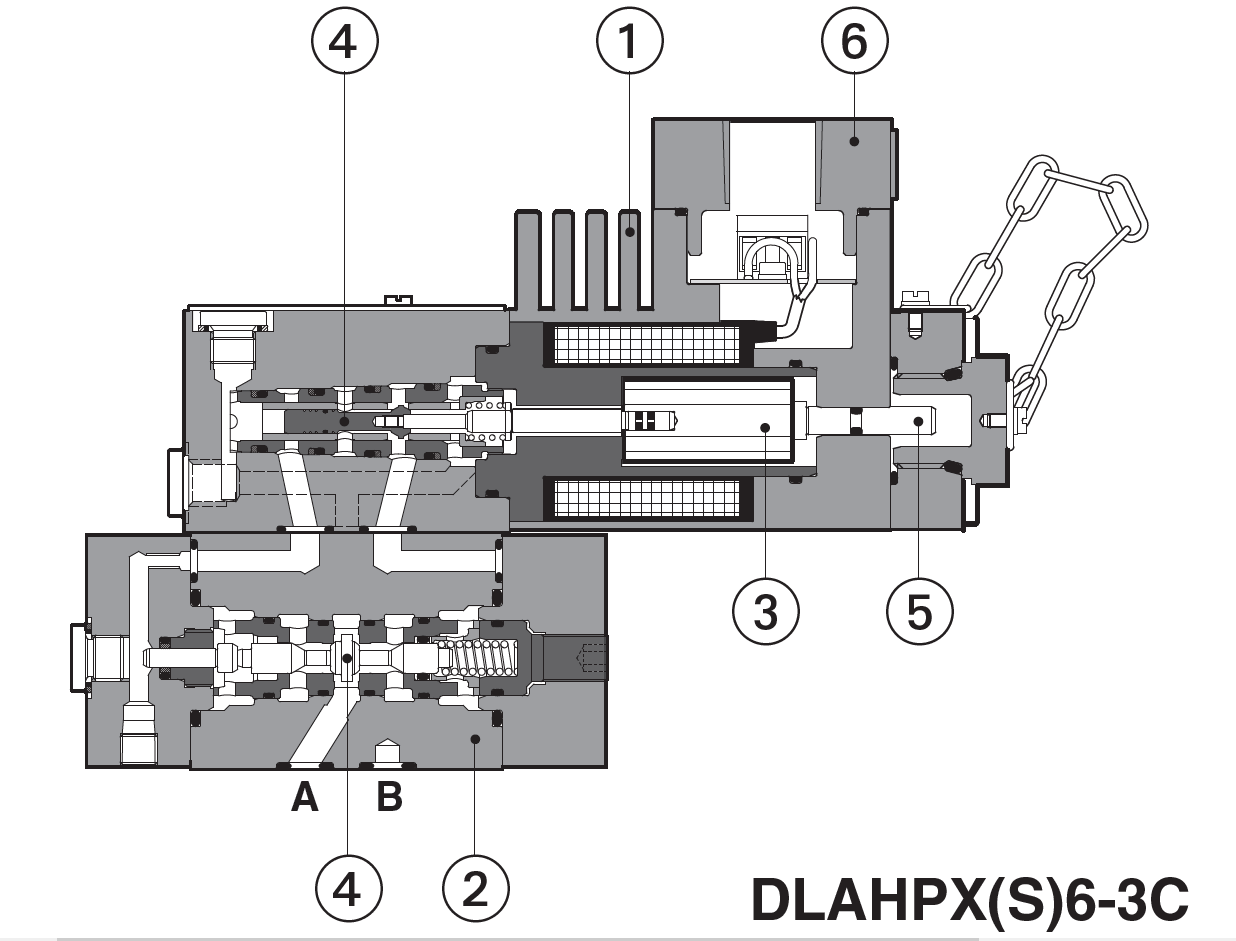 4
1
6
3
5
A
B
4
2
DLAHPX(S)6-3C