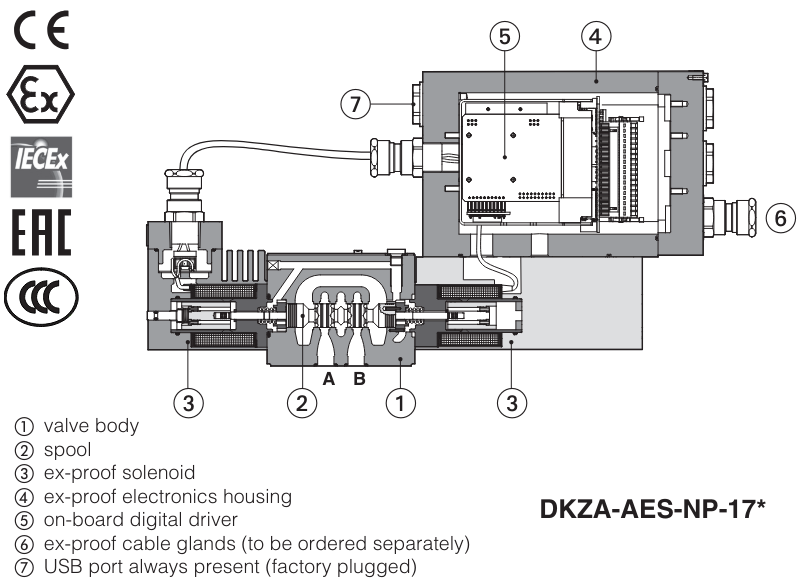 CE
Ex
IECEx
EAC
CCC

5 4
7
6
A B
3 2 1 3

① valve body
② spool
③ ex-proof solenoid
④ ex-proof electronics housing
⑤ on-board digital driver
⑥ ex-proof cable glands (to be ordered separately)
⑦ USB port always present (factory plugged)

DKZA-AES-NP-17*