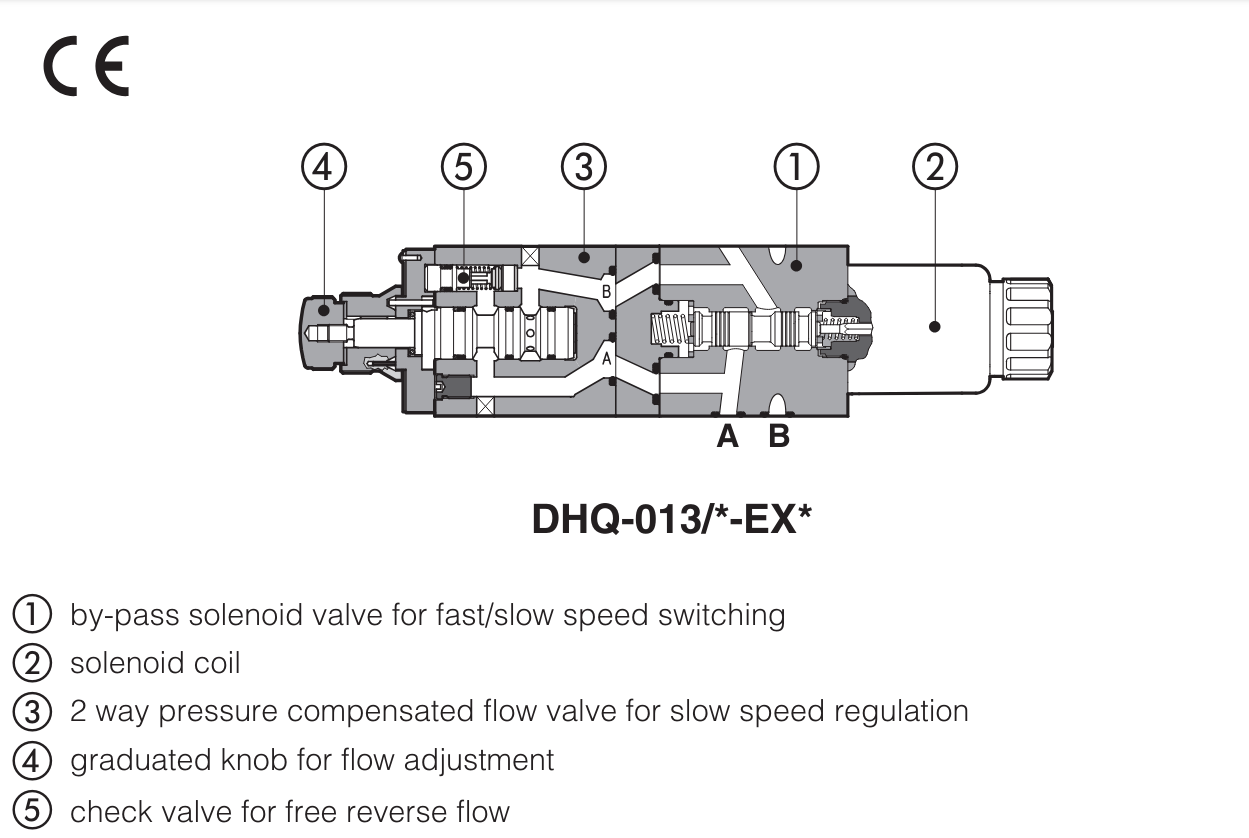 CE

④ ⑤ ③ ① ②

B
A

A B

DHQ-013/*-EX*

① by-pass solenoid valve for fast/slow speed switching
② solenoid coil
③ 2 way pressure compensated flow valve for slow speed regulation
④ graduated knob for flow adjustment
⑤ check valve for free reverse flow